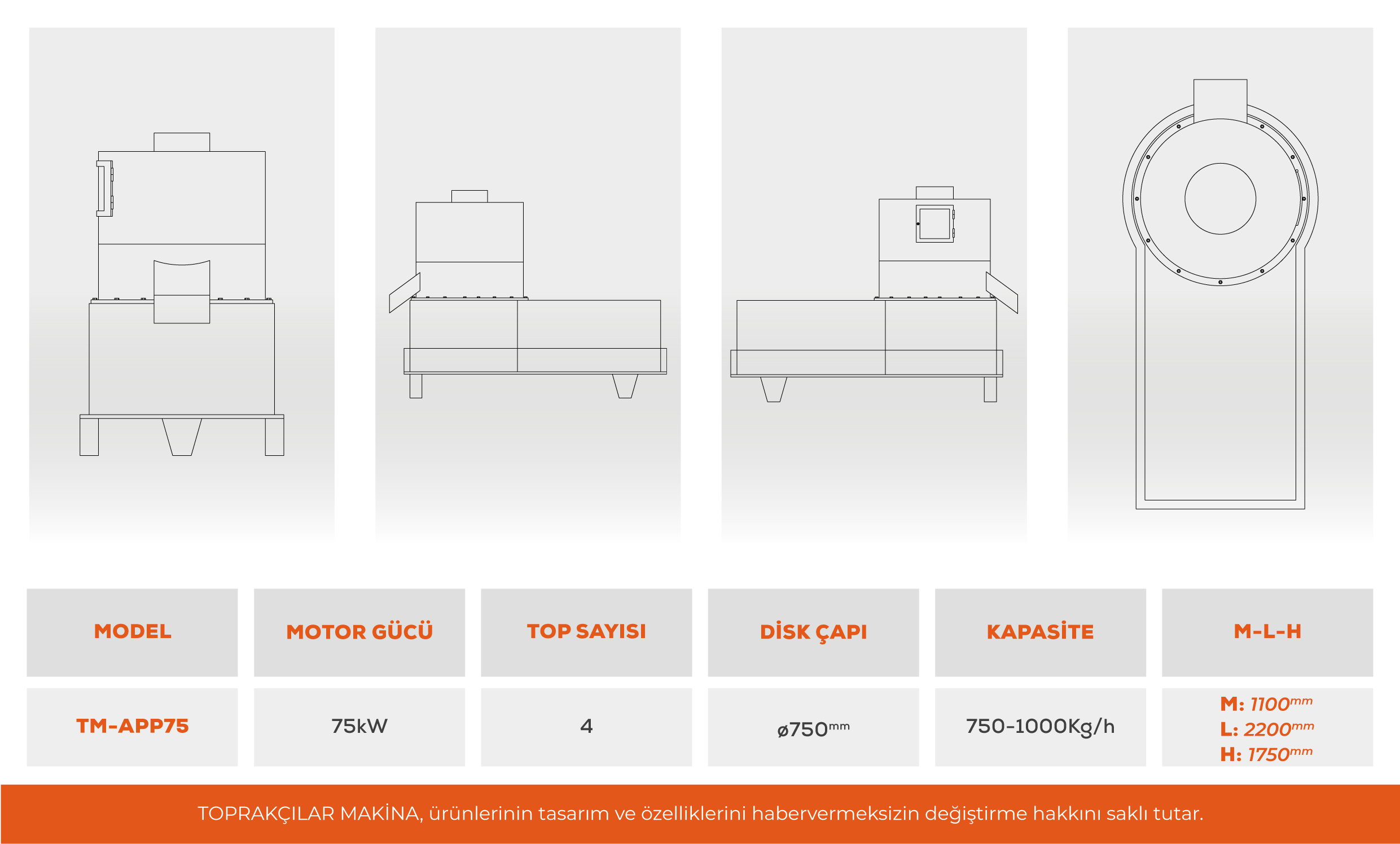 | MODEL | MOTOR GÜCÜ | TOP SAYISI | DİSK ÇAPI | KAPASİTE | M-L-H |
|---|---|---|---|---|---|
| TM-APP75 | 75kW | 4 | ø750$^{mm}$ | 750-1000Kg/h | M: 1100$^{mm}$ L: 2200$^{mm}$ H: 1750$^{mm}$ |

TOPRAKÇILAR MAKİNA, ürünlerinin tasarım ve özelliklerini habervermeksizin değiştirme hakkını saklı tutar.