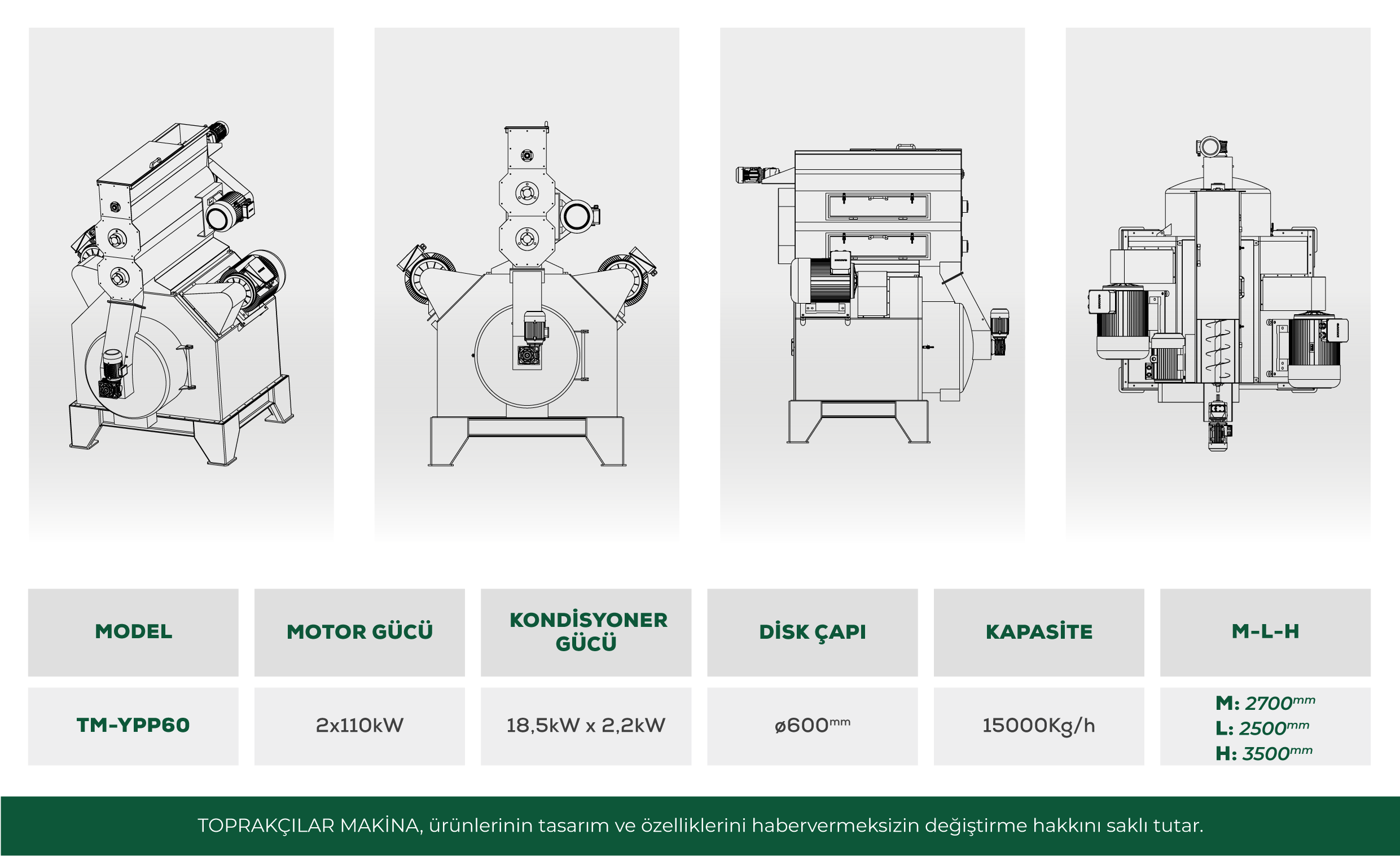 | MODEL | MOTOR GÜCÜ | KONDİSYONER GÜCÜ | DİSK ÇAPI | KAPASİTE | M-L-H |
|---|---|---|---|---|---|
| TM-YPP60 | 2x110kW | 18,5kW x 2,2kW | ø600$^{mm}$ | 15000Kg/h | M: 2700$^{mm}$ L: 2500$^{mm}$ H: 3500$^{mm}$ |

TOPRAKÇILAR MAKİNA, ürünlerinin tasarım ve özelliklerini habervermeksizin değiştirme hakkını saklı tutar.